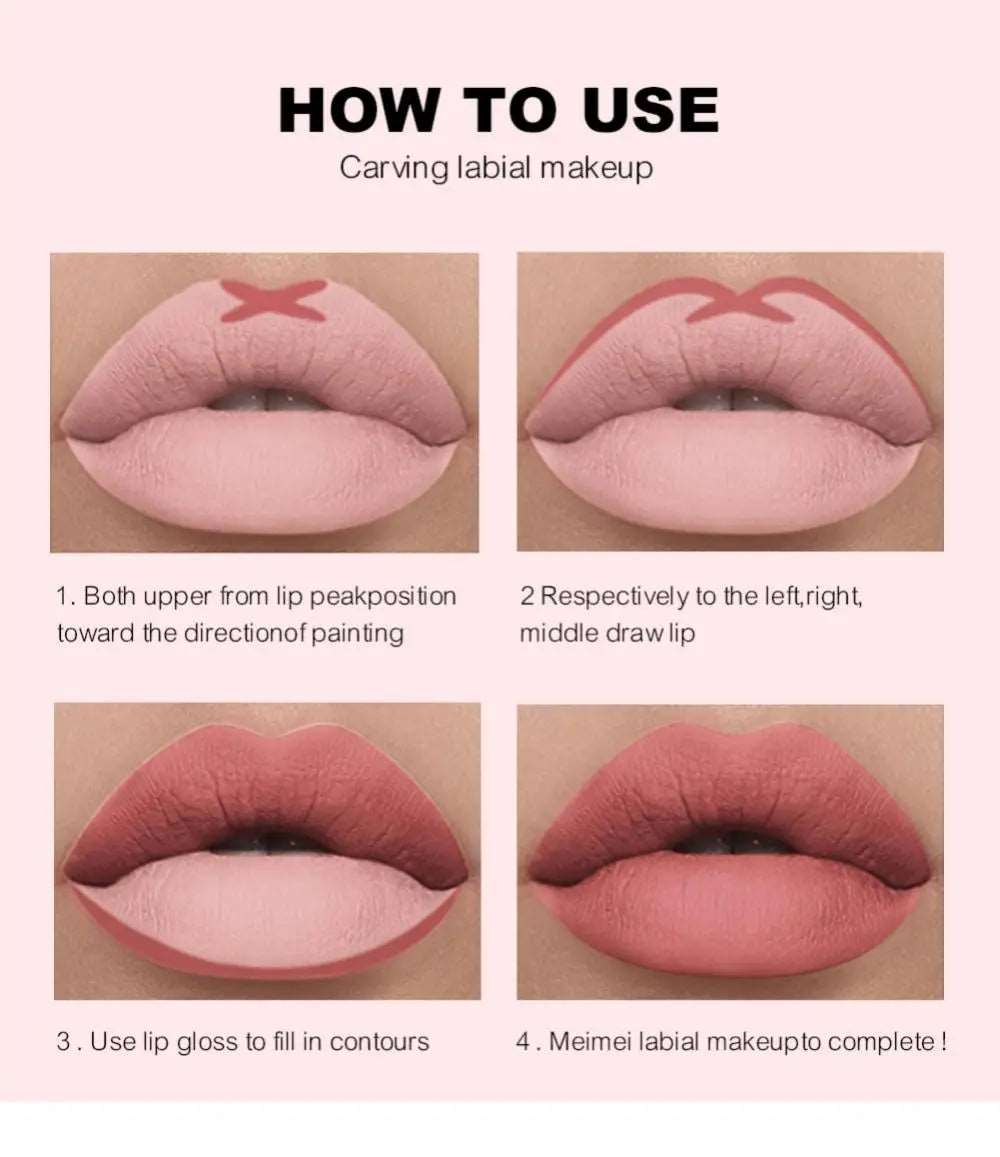 HOW TO USE
Carving labial makeup

1. Both upper from lip peakposition toward the directionof painting

2 Respectively to the left,right, middle draw lip

3 . Use lip gloss to fill in contours

4 . Meimei labial makeupto complete !