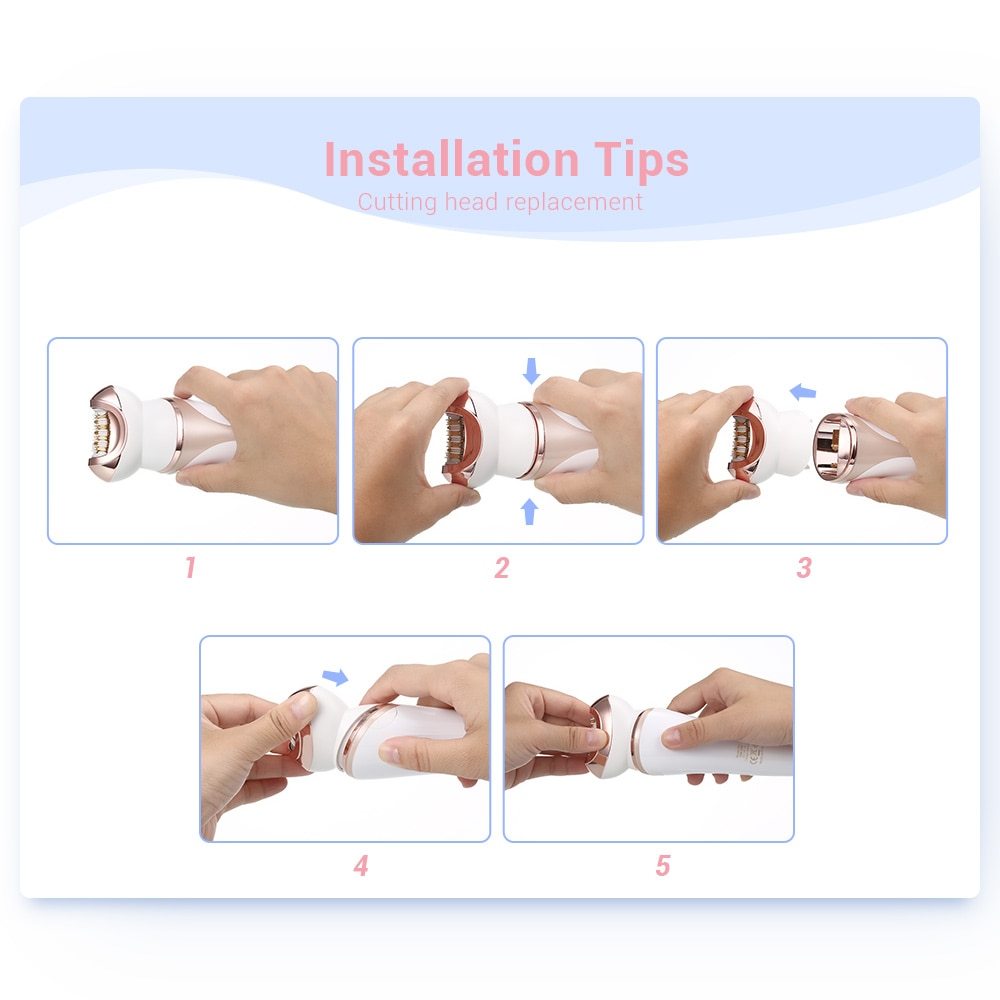 Installation Tips
Cutting head replacement

1

2

3

4

5